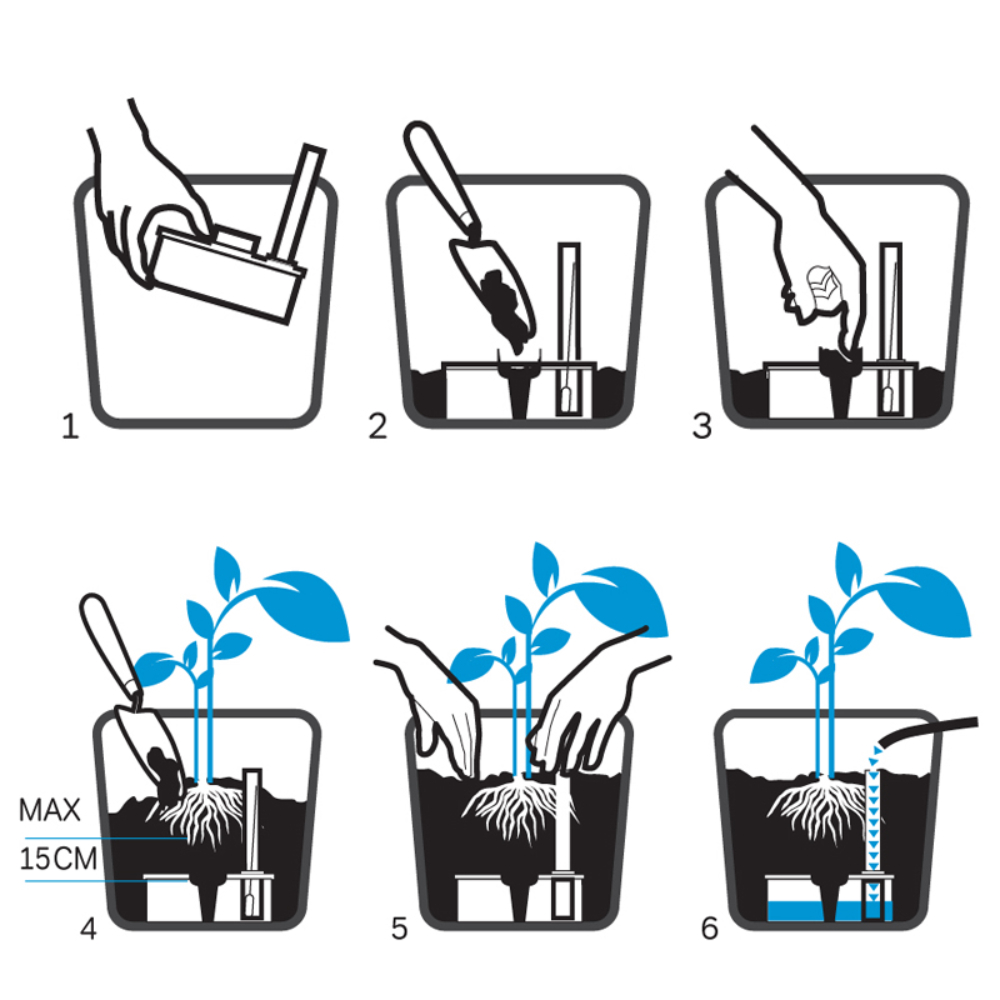 1
2
3
MAX
15CM
4
5
6